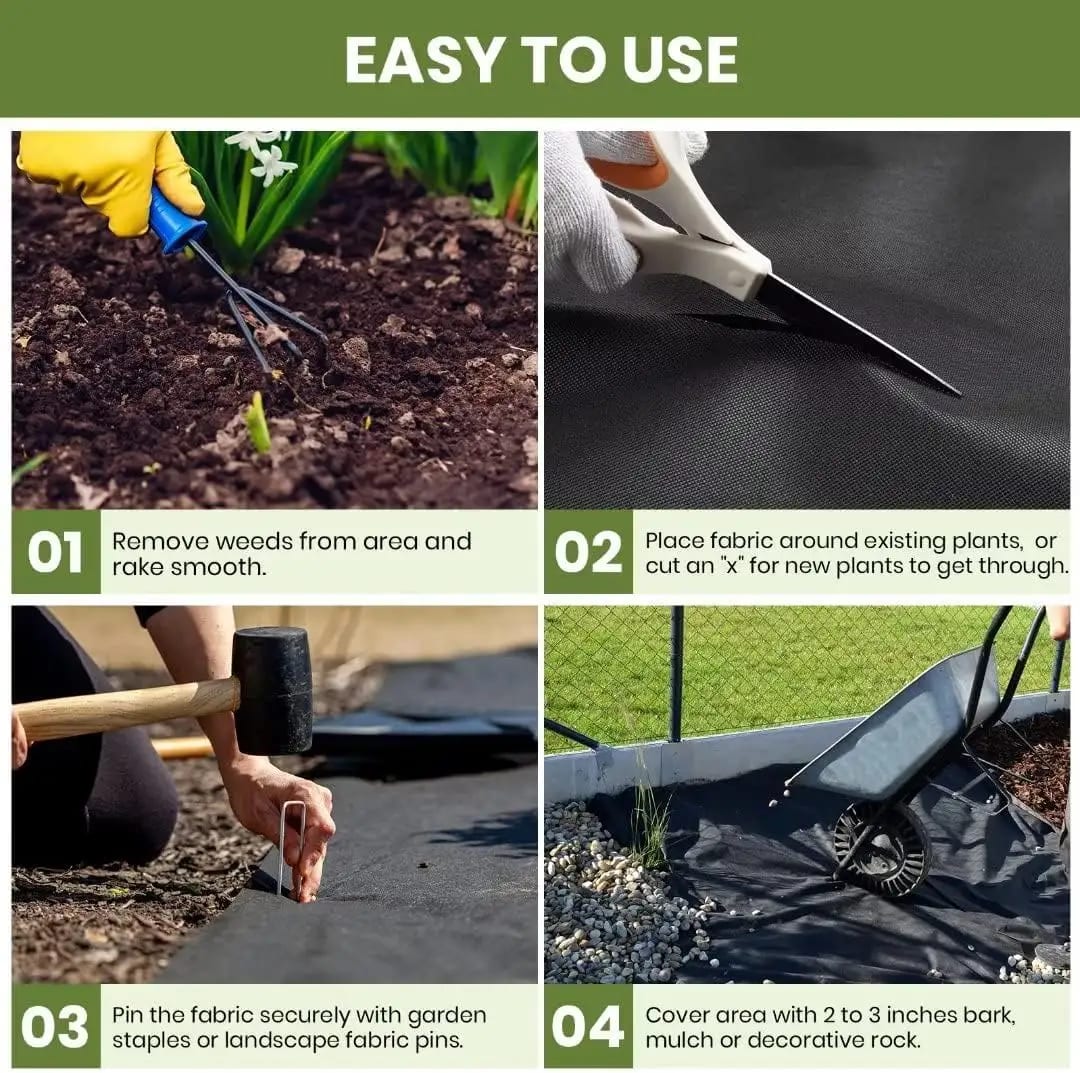 EASY TO USE

01 Remove weeds from area and rake smooth.

02 Place fabric around existing plants, or cut an "x" for new plants to get through.

03 Pin the fabric securely with garden staples or landscape fabric pins.

04 Cover area with 2 to 3 inches bark, mulch or decorative rock.