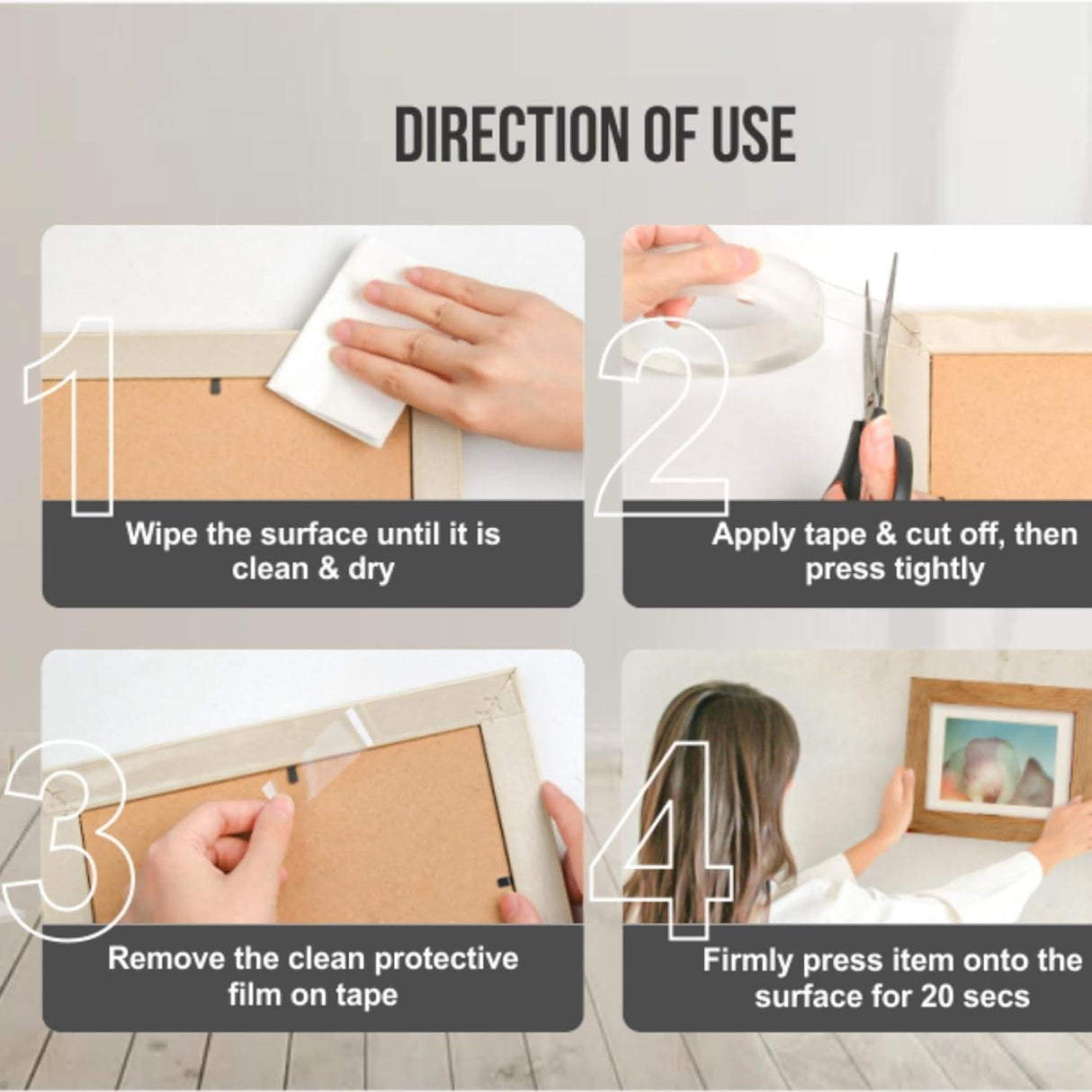 DIRECTION OF USE

1

Wipe the surface until it is clean & dry

2

Apply tape & cut off, then press tightly

3

Remove the clean protective film on tape

4

Firmly press item onto the surface for 20 secs