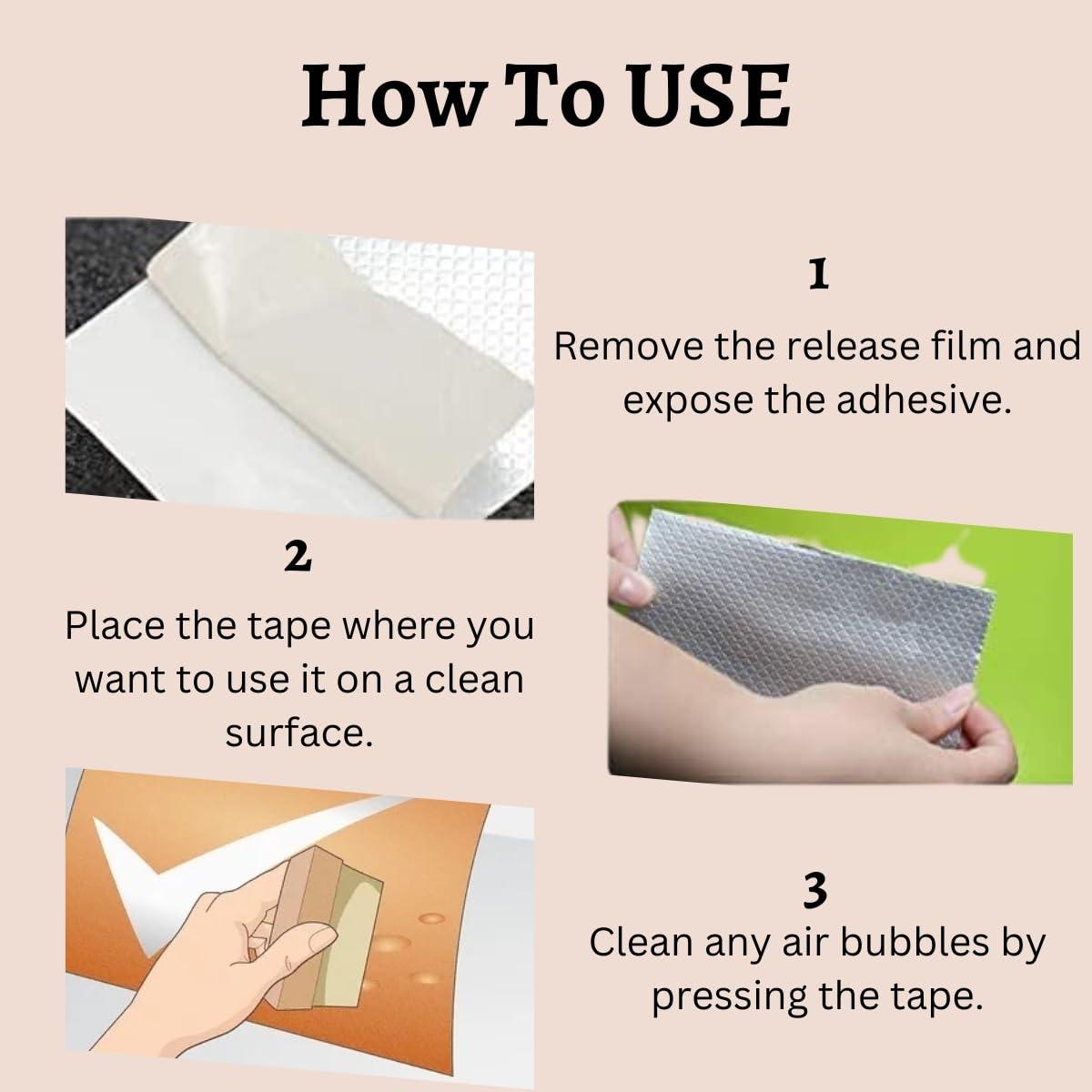 How To USE

1

Remove the release film and expose the adhesive.

2

Place the tape where you want to use it on a clean surface.

3

Clean any air bubbles by pressing the tape.