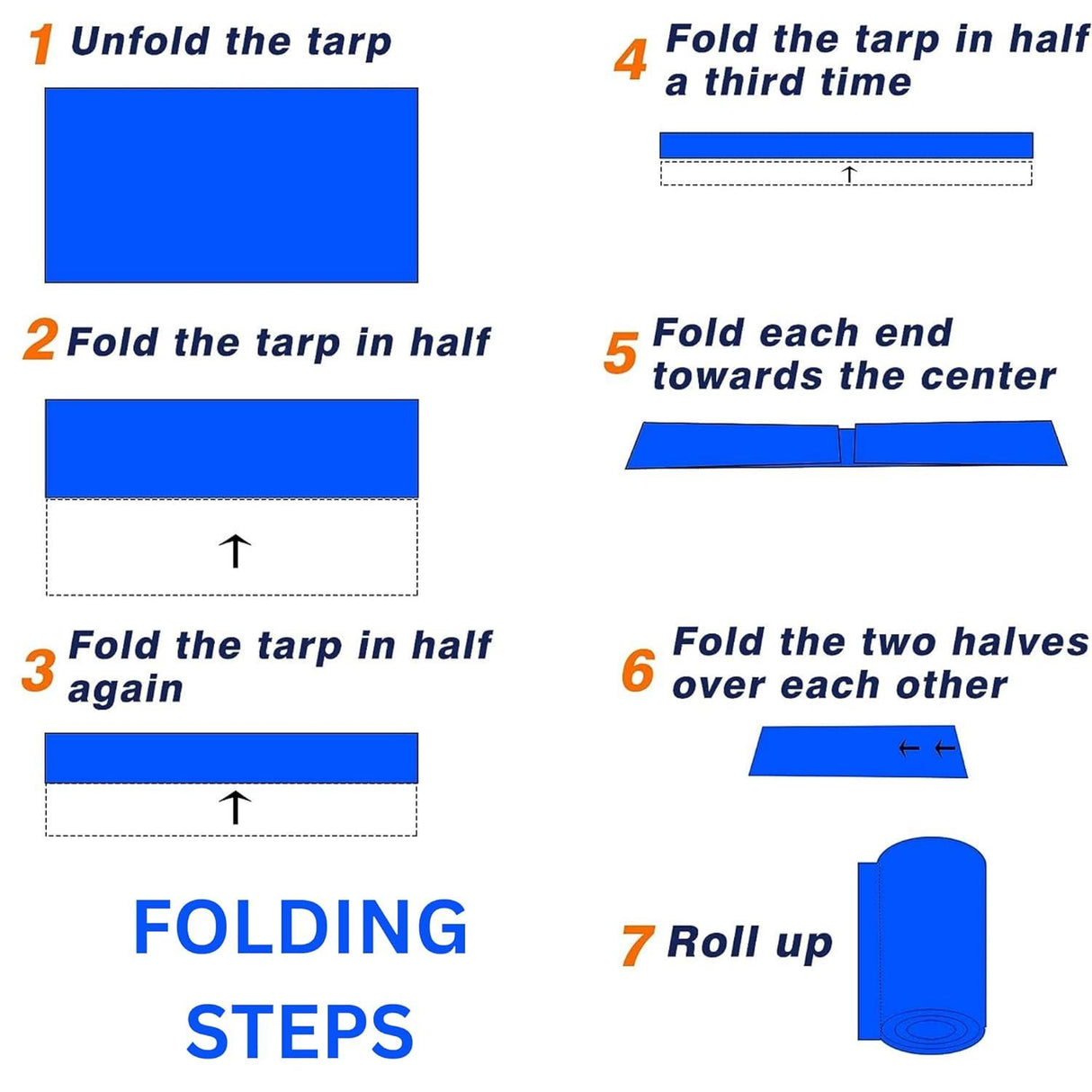 1 Unfold the tarp

2 Fold the tarp in half

3 Fold the tarp in half again

FOLDING STEPS

4 Fold the tarp in half a third time

5 Fold each end towards the center

6 Fold the two halves over each other

7 Roll up