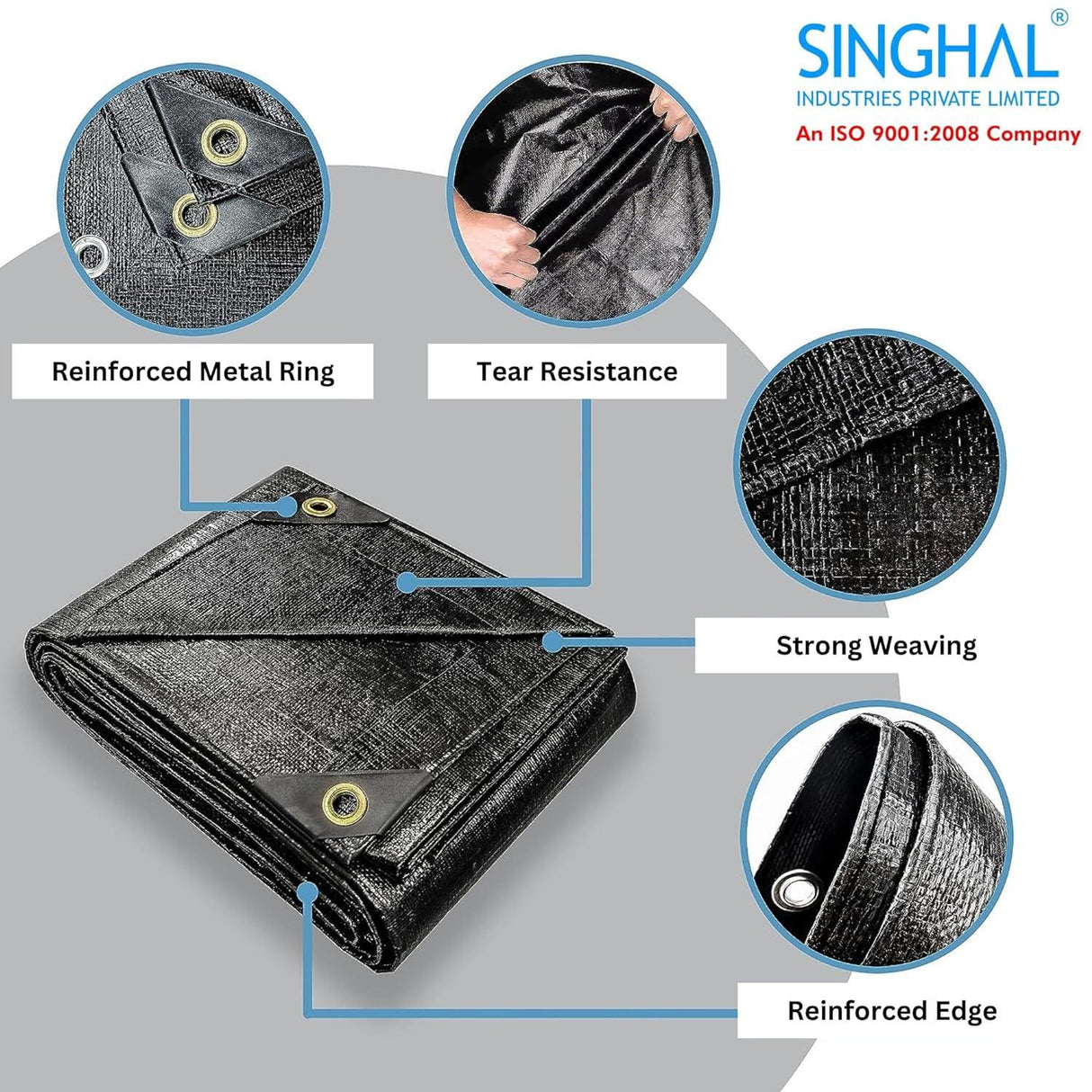 SINGHAL®
INDUSTRIES PRIVATE LIMITED
An ISO 9001:2008 Company

Reinforced Metal Ring

Tear Resistance

Strong Weaving

Reinforced Edge