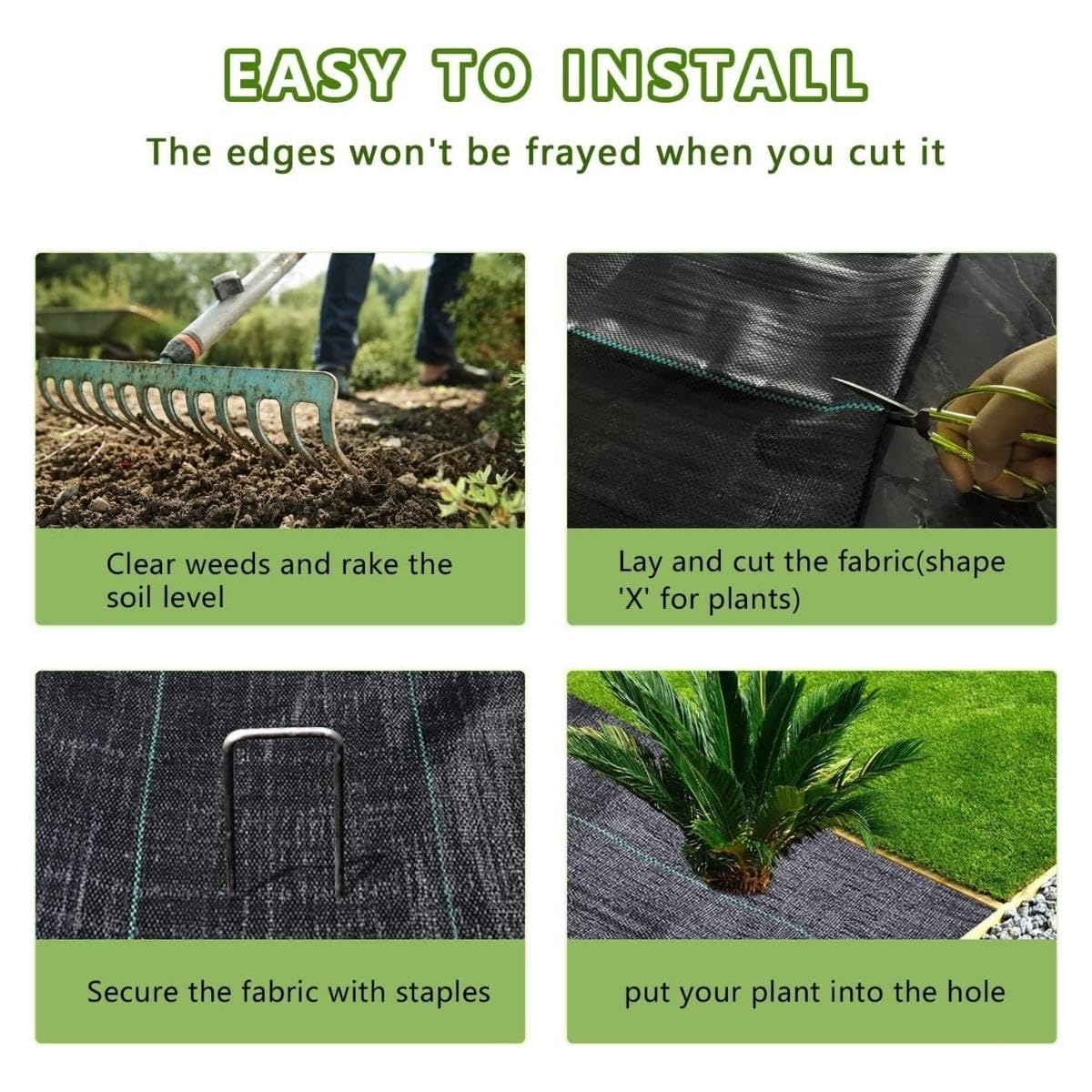 EASY TO INSTALL

The edges won't be frayed when you cut it

Clear weeds and rake the soil level

Lay and cut the fabric(shape 'X' for plants)

Secure the fabric with staples

put your plant into the hole