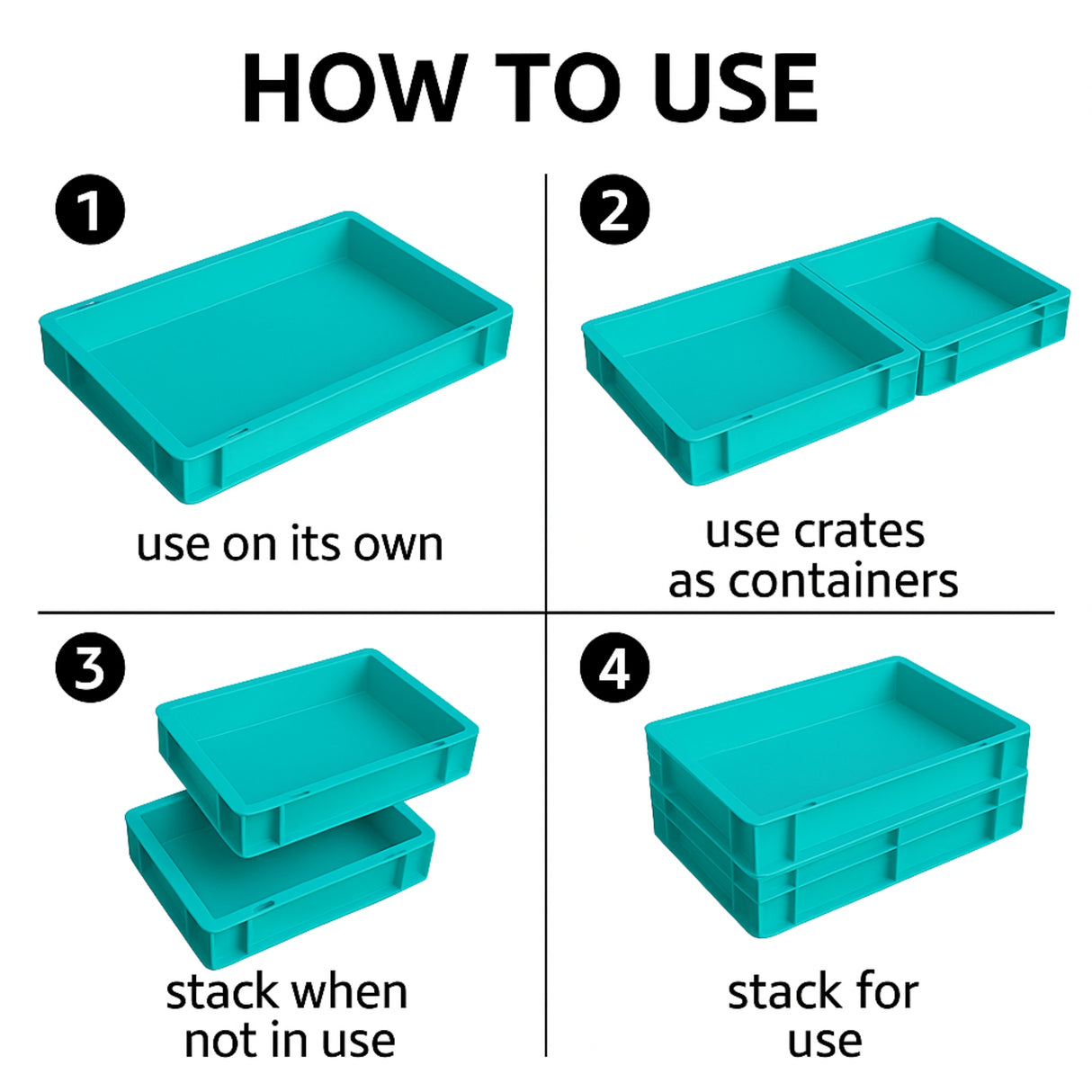 HOW TO USE

1

use on its own

2

use crates as containers

3

stack when not in use

4

stack for use